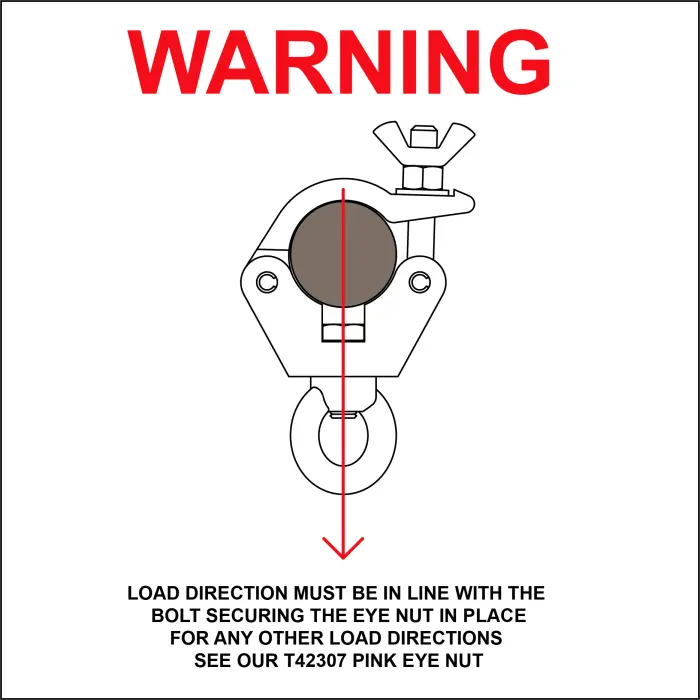 WARNING

LOAD DIRECTION MUST BE IN LINE WITH THE BOLT SECURING THE EYE NUT IN PLACE FOR ANY OTHER LOAD DIRECTIONS SEE OUR T42307 PINK EYE NUT